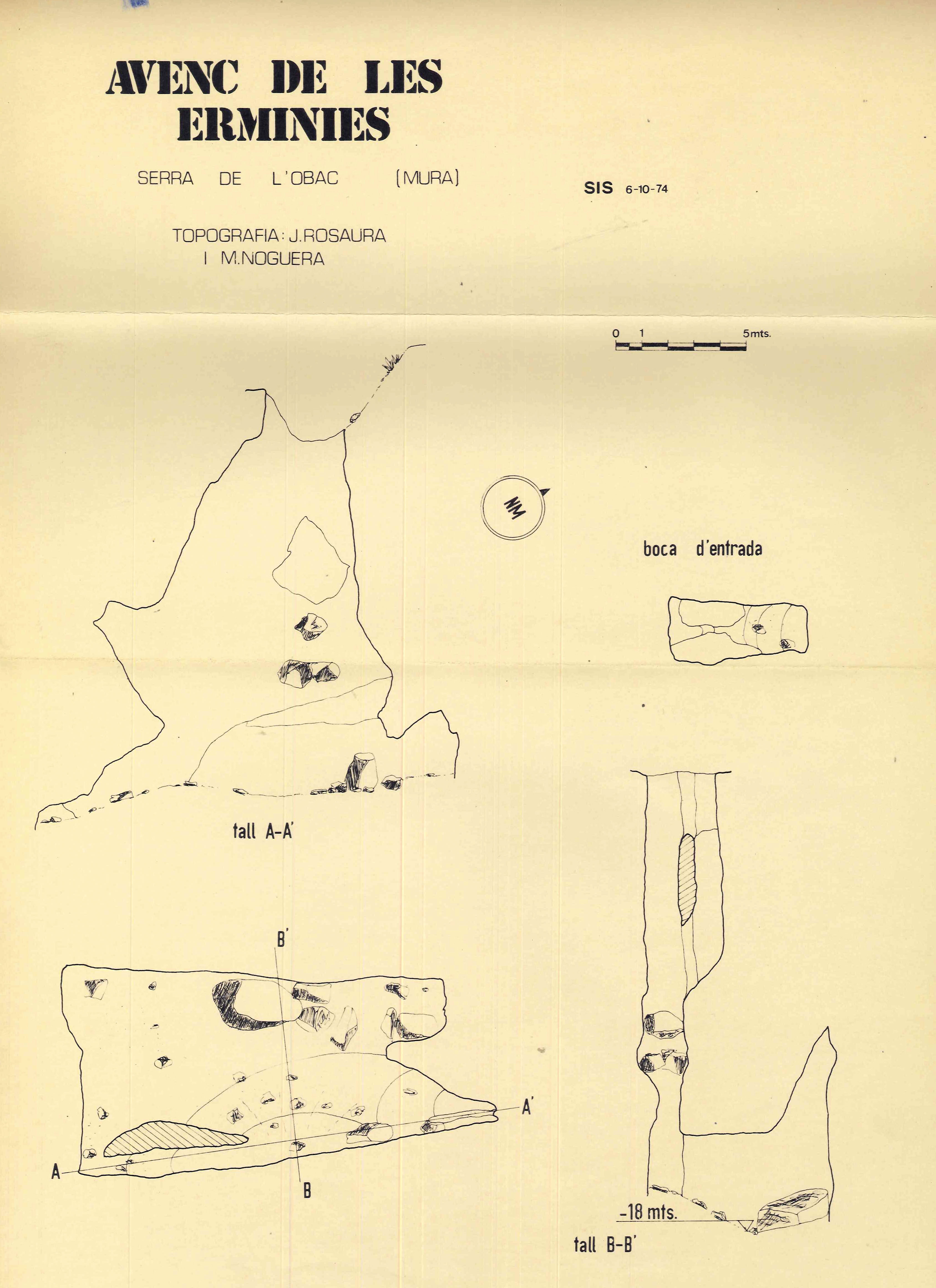 AVENC DE LES ERMINIES

SERRA DE L'OBAC (MURA)

SIS 6-10-74

TOPOGRAFIA: J.ROSAURA
I M.NOGUERA

0 1 5mts.

NM

boca d'entrada

tall A-A'

B'

A'

A

B

-18 mts.

tall B-B'